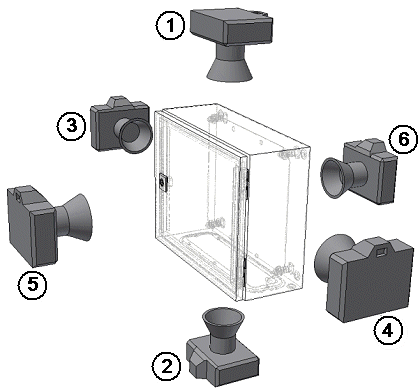 1
3
6
5
4
2